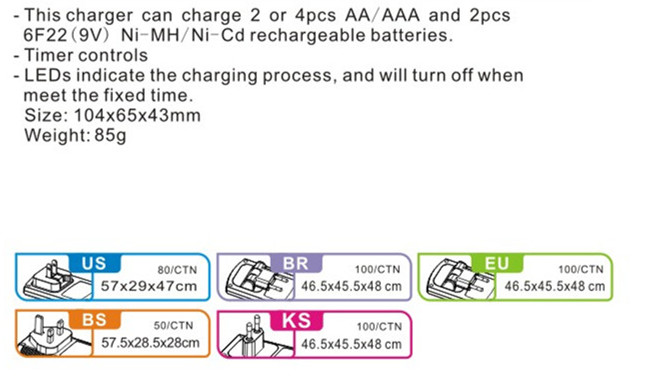 - This charger can charge 2 or 4pcs AA/AAA and 2pcs 6F22(9V) Ni-MH/Ni-Cd rechargeable batteries.
- Timer controls
- LEDs indicate the charging process, and will turn off when meet the fixed time.
Size: 104x65x43mm
Weight: 85g

US
80/CTN
57x29x47cm

BR
100/CTN
46.5x45.5x48 cm

EU
100/CTN
46.5x45.5x48 cm

BS
50/CTN
57.5x28.5x28cm

KS
100/CTN
46.5x45.5x48 cm