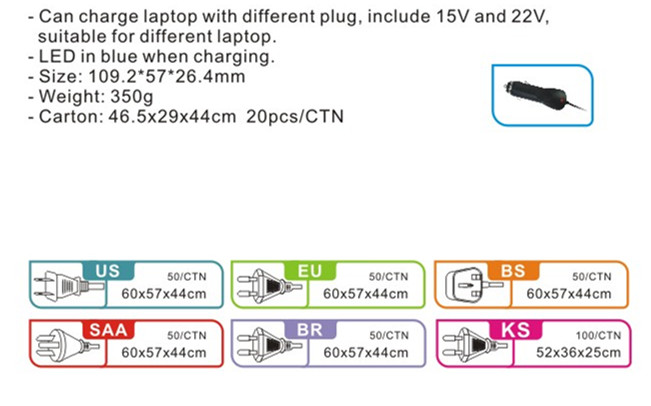 - Can charge laptop with different plug, include 15V and 22V, suitable for different laptop.
- LED in blue when charging.
- Size: 109.2*57*26.4mm
- Weight: 350g
- Carton: 46.5x29x44cm 20pcs/CTN

US
50/CTN
60x57x44cm

EU
50/CTN
60x57x44cm

BS
50/CTN
60x57x44cm

SAA
50/CTN
60x57x44cm

BR
50/CTN
60x57x44cm

KS
100/CTN
52x36x25cm