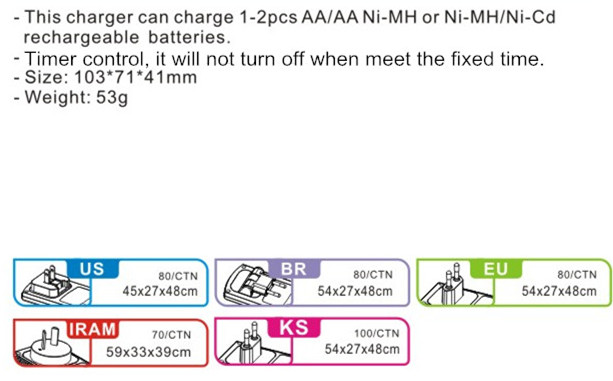 - This charger can charge 1-2pcs AA/AA Ni-MH or Ni-MH/Ni-Cd rechargeable batteries.
- Timer control, it will not turn off when meet the fixed time.
- Size: 103*71*41mm
- Weight: 53g

US
80/CTN
45x27x48cm

BR
80/CTN
54x27x48cm

EU
80/CTN
54x27x48cm

IRAM
70/CTN
59x33x39cm

KS
100/CTN
54x27x48cm