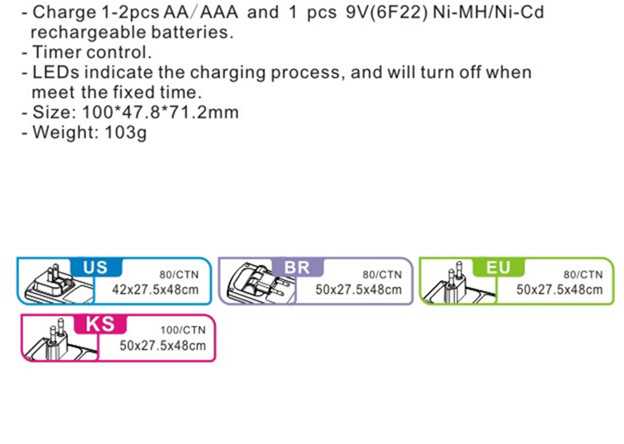 - Charge 1-2pcs AA/AAA and 1 pcs 9V(6F22) Ni-MH/Ni-Cd rechargeable batteries.
- Timer control.
- LEDs indicate the charging process, and will turn off when meet the fixed time.
- Size: 100*47.8*71.2mm
- Weight: 103g

US
80/CTN
42x27.5x48cm

BR
80/CTN
50x27.5x48cm

EU
80/CTN
50x27.5x48cm

KS
100/CTN
50x27.5x48cm