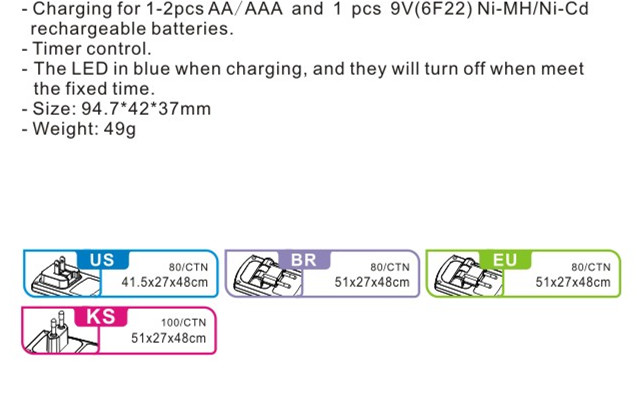 - Charging for 1-2pcs AA/AAA and 1 pcs 9V(6F22) Ni-MH/Ni-Cd rechargeable batteries.
- Timer control.
- The LED in blue when charging, and they will turn off when meet the fixed time.
- Size: 94.7*42*37mm
- Weight: 49g

US
80/CTN
41.5x27x48cm

BR
80/CTN
51x27x48cm

EU
80/CTN
51x27x48cm

KS
100/CTN
51x27x48cm