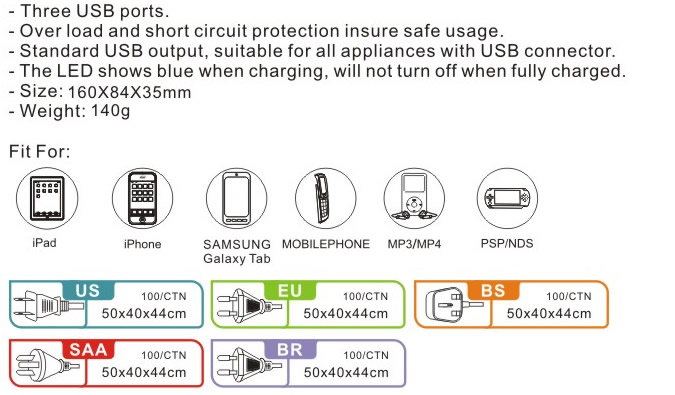 - Three USB ports.
- Over load and short circuit protection insure safe usage.
- Standard USB output, suitable for all appliances with USB connector.
- The LED shows blue when charging, will not turn off when fully charged.
- Size: 160X84X35mm
- Weight: 140g

Fit For:

iPad

iPhone

SAMSUNG Galaxy Tab

MOBILEPHONE

MP3/MP4

PSP/NDS

US 100/CTN 50x40x44cm

EU 100/CTN 50x40x44cm

BS 100/CTN 50x40x44cm

SAA 100/CTN 50x40x44cm

BR 100/CTN 50x40x44cm