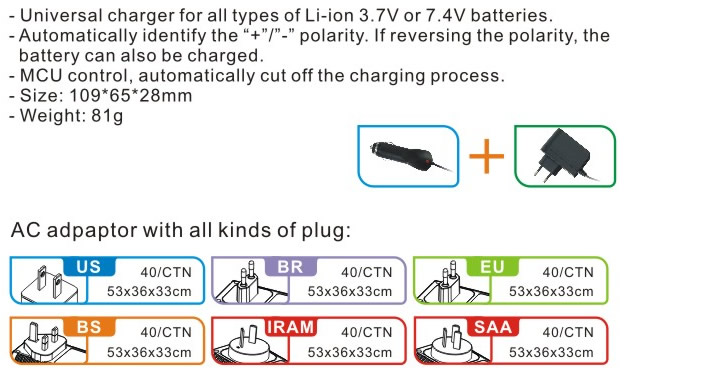 - Universal charger for all types of Li-ion 3.7V or 7.4V batteries.
- Automatically identify the “+”/”-” polarity. If reversing the polarity, the battery can also be charged.
- MCU control, automatically cut off the charging process.
- Size: 109*65*28mm
- Weight: 81g

+

AC adpaptor with all kinds of plug:

US 40/CTN 53x36x33cm

BR 40/CTN 53x36x33cm

EU 40/CTN 53x36x33cm

BS 40/CTN 53x36x33cm

IRAM 40/CTN 53x36x33cm

SAA 40/CTN 53x36x33cm