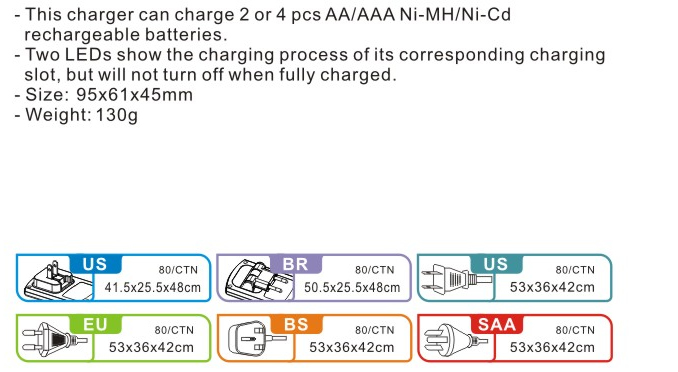 - This charger can charge 2 or 4 pcs AA/AAA Ni-MH/Ni-Cd rechargeable batteries.
- Two LEDs show the charging process of its corresponding charging slot, but will not turn off when fully charged.
- Size: 95x61x45mm
- Weight: 130g

US
80/CTN
41.5x25.5x48cm

BR
80/CTN
50.5x25.5x48cm

US
80/CTN
53x36x42cm

EU
80/CTN
53x36x42cm

BS
80/CTN
53x36x42cm

SAA
80/CTN
53x36x42cm